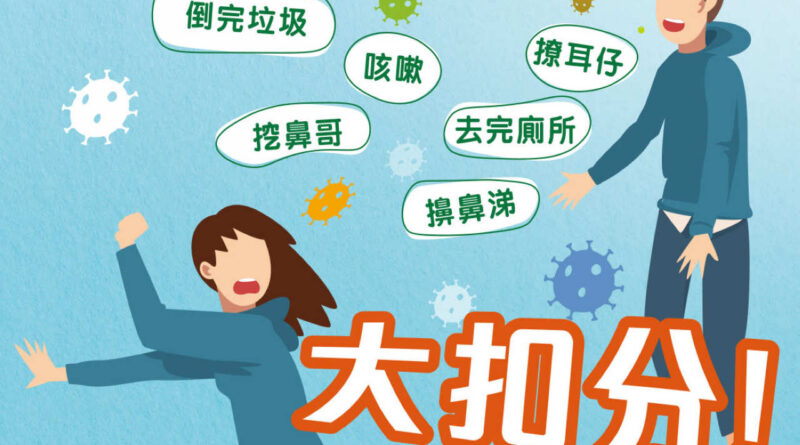 倒完垃圾

咳嗽

撩耳仔

挖鼻哥

去完廁所

擤鼻涕

大扣分！