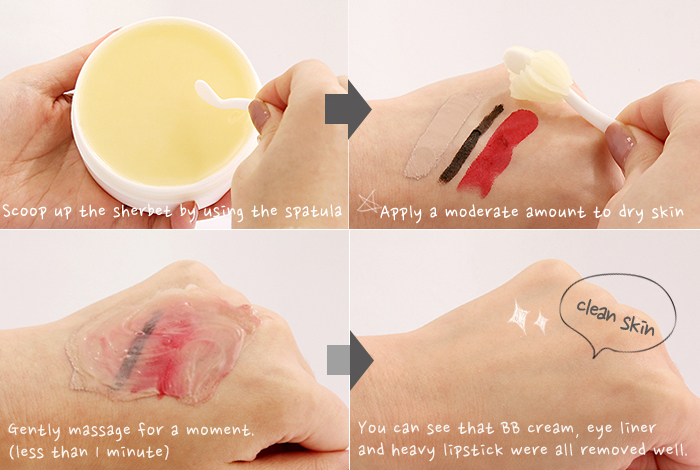 Scoop up the sherbet by using the spatula

Apply a moderate amount to dry skin

Gently massage for a moment.
(less than 1 minute)

clean skin

You can see that BB cream, eye liner and heavy lipstick were all removed well.